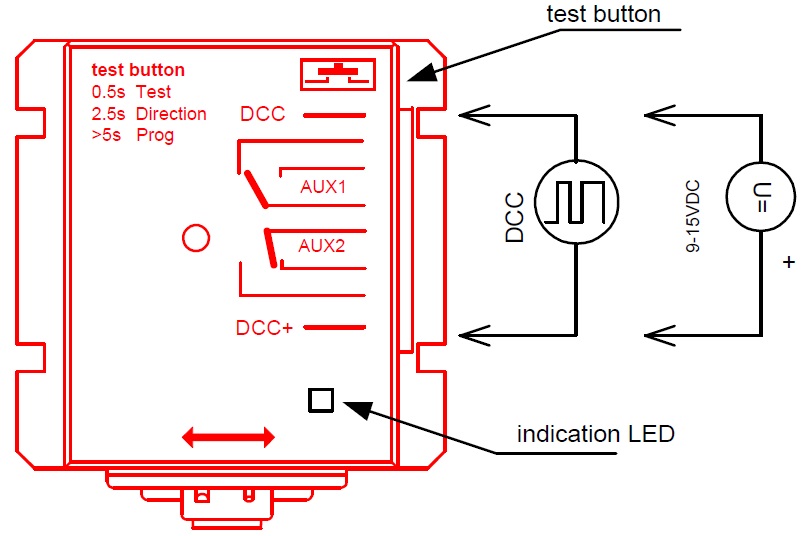 test button

test button
0.5s Test
2.5s Direction
>5s Prog

DCC
AUX1
AUX2
DCC+

DCC

9-15VDC

U=

+

indication LED